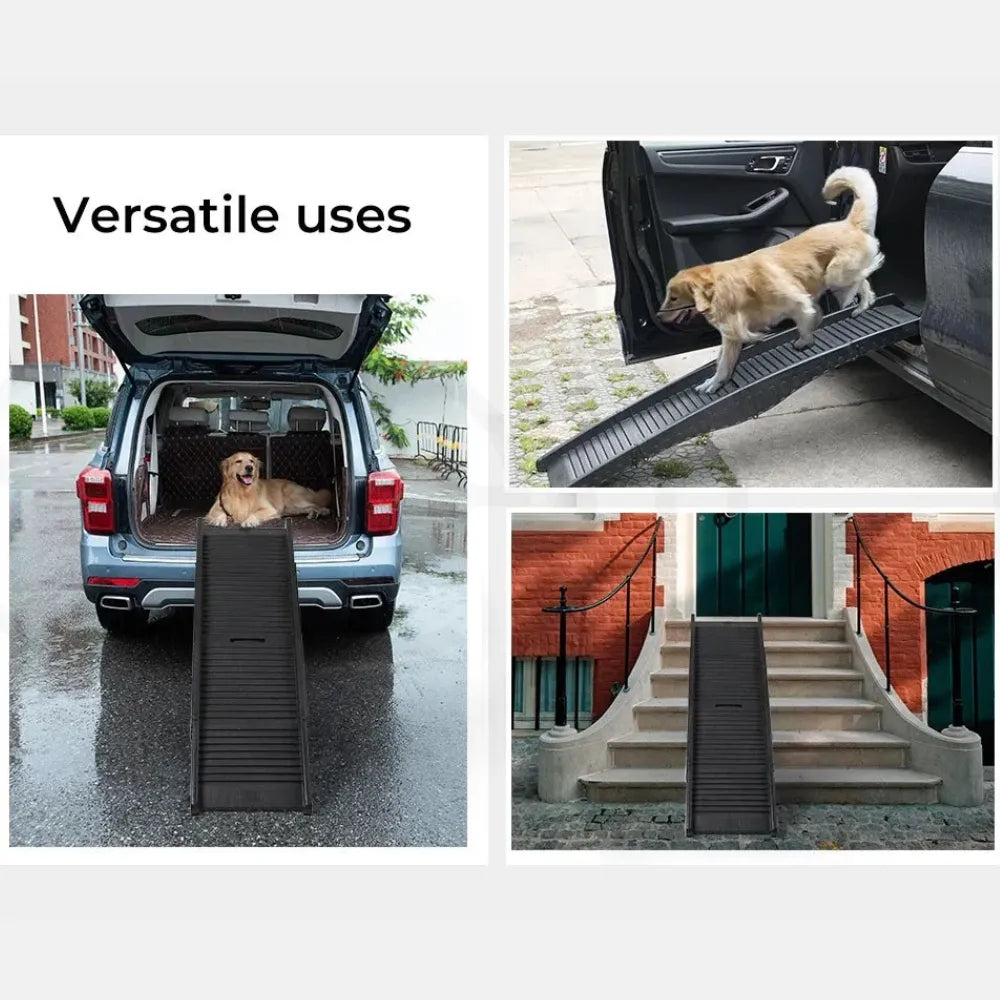 Versatile uses